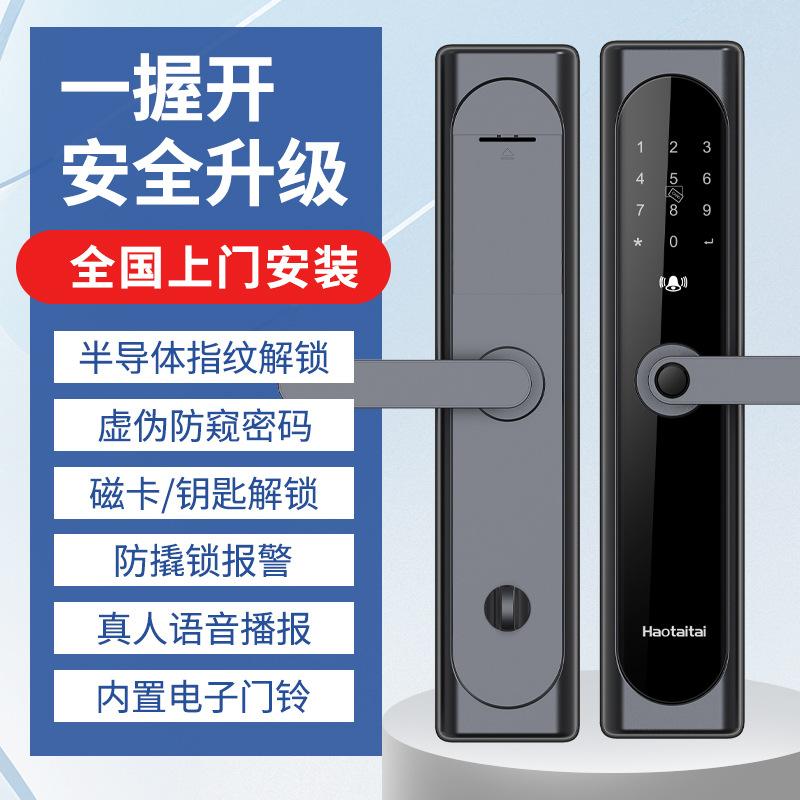 一握开
安全升级

全国上门安装

半导体指纹解锁

虚伪防窥密码

磁卡/钥匙解锁

防撬锁报警

真人语音播报

内置电子门铃

1 2 3
4 5 6
7 8 9
* 0 ↵

Haotaitai