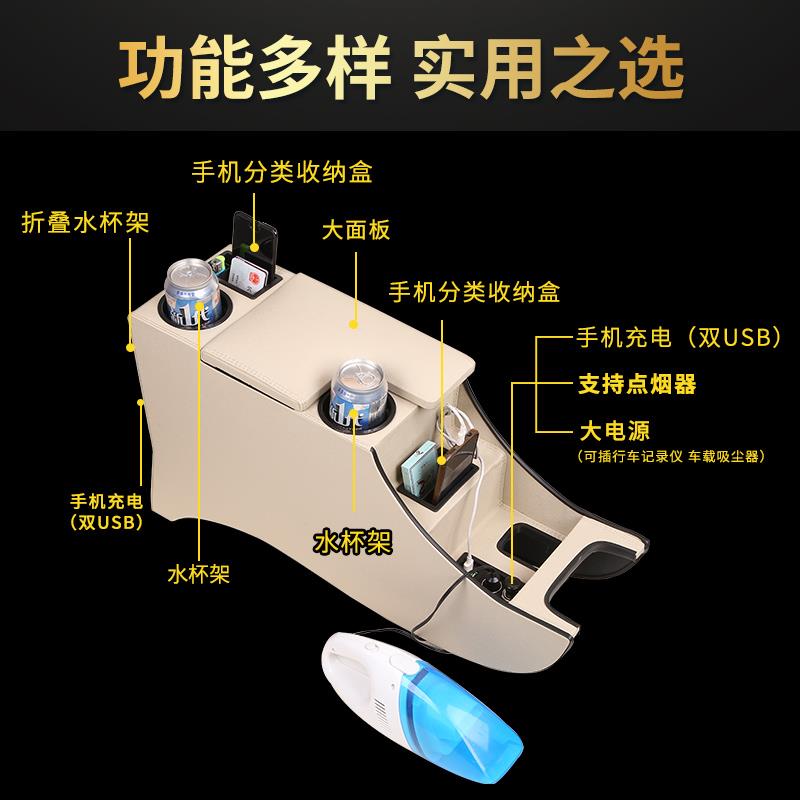 功能多样 实用之选

手机分类收纳盒

折叠水杯架

大面板

手机分类收纳盒

手机充电（双USB）

支持点烟器

大电源
（可插行车记录仪 车载吸尘器）

手机充电
（双USB）

水杯架

水杯架