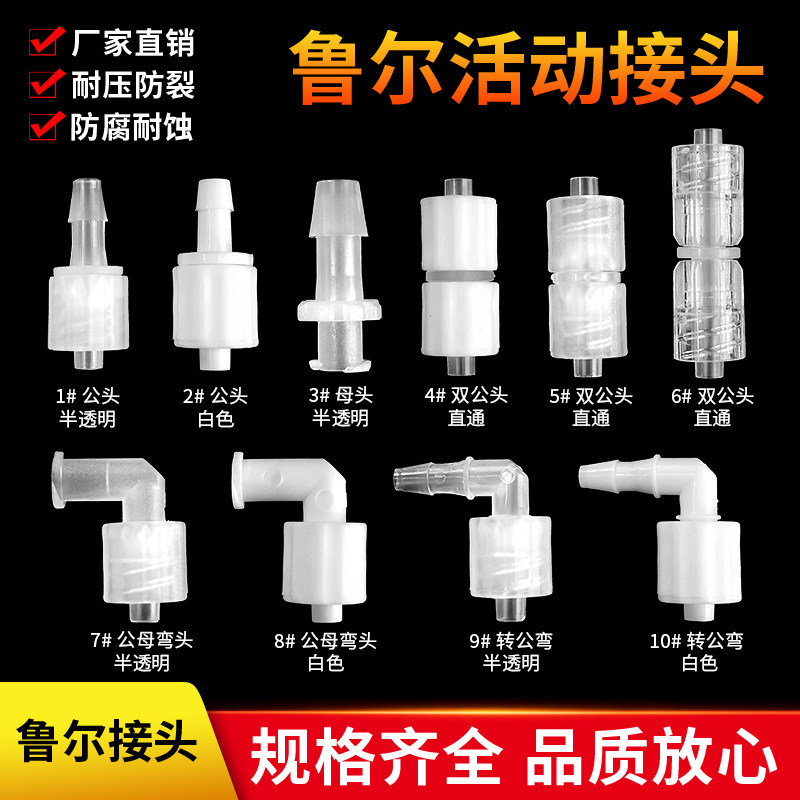 厂家直销
耐压防裂
防腐耐蚀

鲁尔活动接头

1# 公头
半透明

2# 公头
白色

3# 母头
半透明

4# 双公头
直通

5# 双公头
直通

6# 双公头
直通

7# 公母弯头
半透明

8# 公母弯头
白色

9# 转公弯
半透明

10# 转公弯
白色

鲁尔接头

规格齐全 品质放心