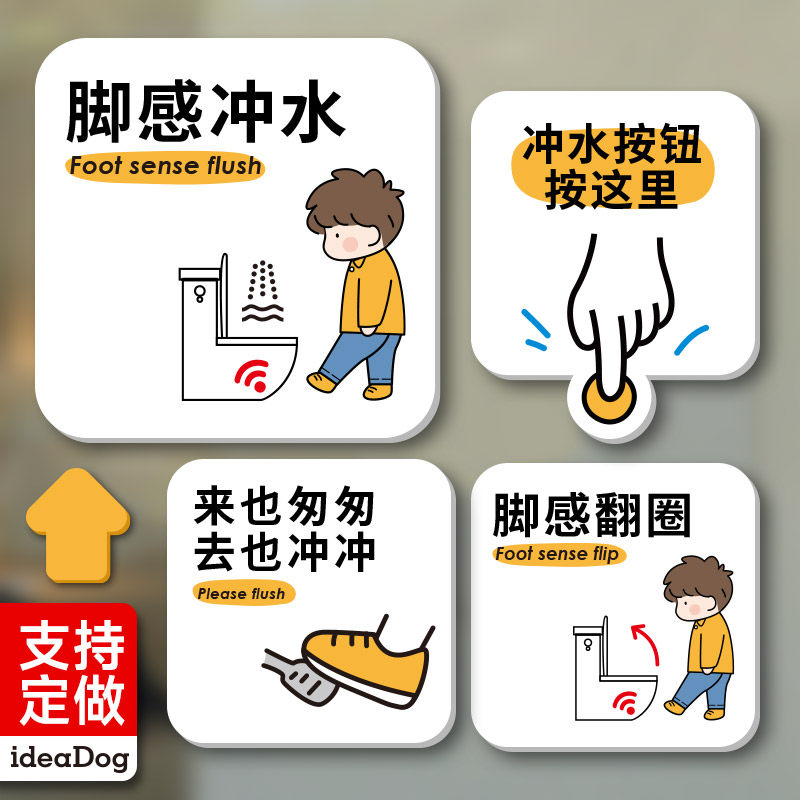 脚感冲水
Foot sense flush

冲水按钮
按这里

来也匆匆
去也冲冲
Please flush

脚感翻圈
Foot sense flip

支持
定做

ideaDog