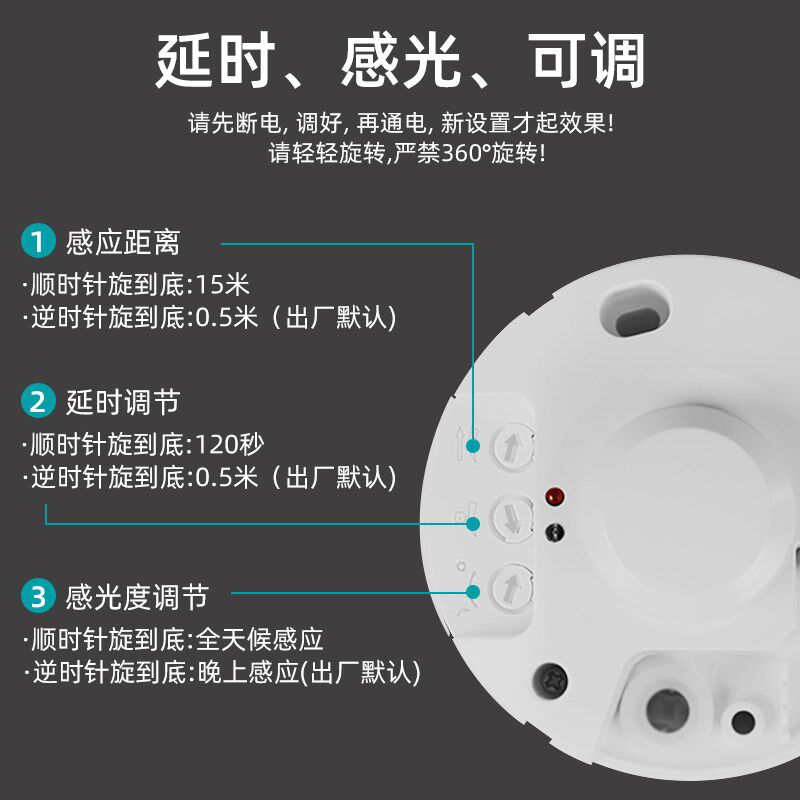 延时、感光、可调

请先断电, 调好, 再通电, 新设置才起效果!
请轻轻旋转,严禁360°旋转!

1 感应距离
·顺时针旋到底:15米
·逆时针旋到底:0.5米（出厂默认)

2 延时调节
·顺时针旋到底:120秒
·逆时针旋到底:0.5米（出厂默认)

3 感光度调节
·顺时针旋到底:全天候感应
·逆时针旋到底:晚上感应(出厂默认)