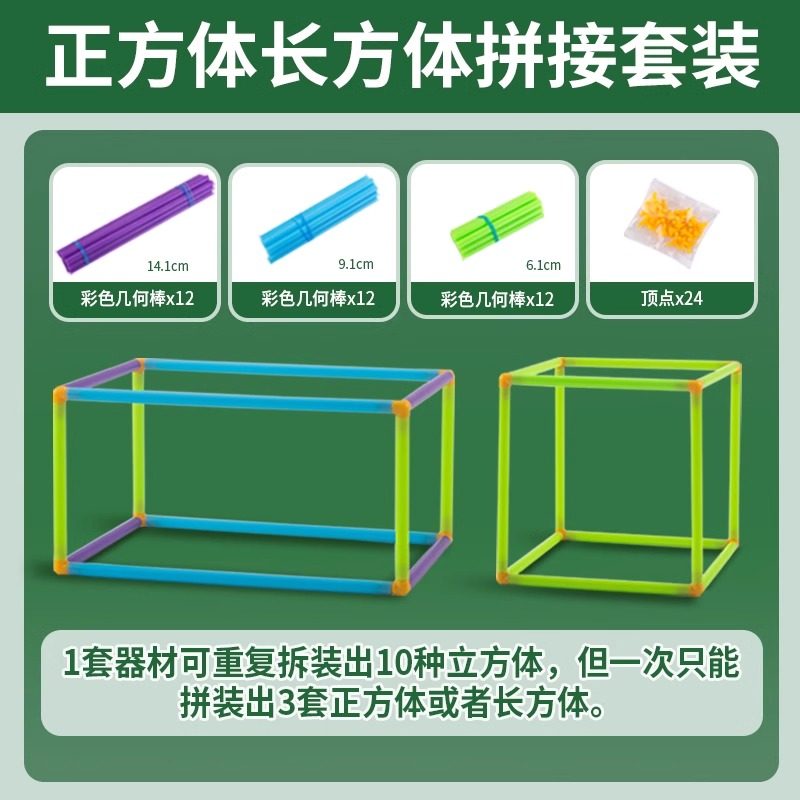 正方体长方体拼接套装

14.1cm
彩色几何棒x12

9.1cm
彩色几何棒x12

6.1cm
彩色几何棒x12

顶点x24

1套器材可重复拆装出10种立方体，但一次只能拼装出3套正方体或者长方体。