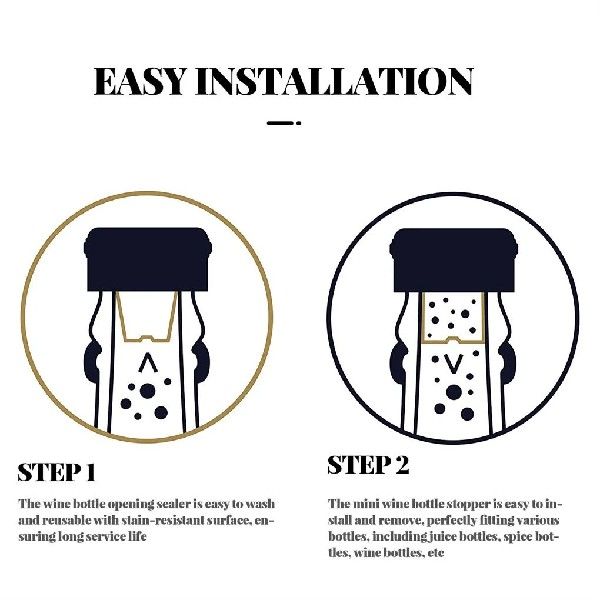 EASY INSTALLATION

STEP 1

The wine bottle opening sealer is easy to wash and reusable with stain-resistant surface, ensuring long service life

STEP 2

The mini wine bottle stopper is easy to install and remove, perfectly fitting various bottles, including juice bottles, spice bottles, wine bottles, etc