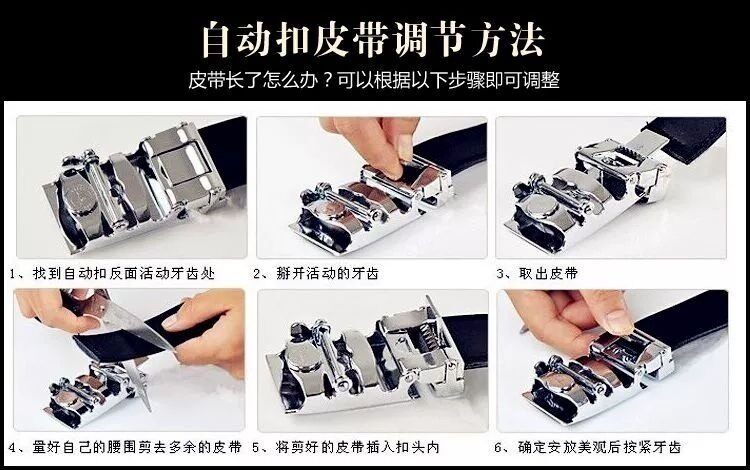 自动扣皮带调节方法

皮带长了怎么办？可以根据以下步骤即可调整

1、找到自动扣反面活动牙齿处

2、掰开活动的牙齿

3、取出皮带

4、量好自己的腰围剪去多余的皮带

5、将剪好的皮带插入扣头内

6、确定安放美观后按紧牙齿