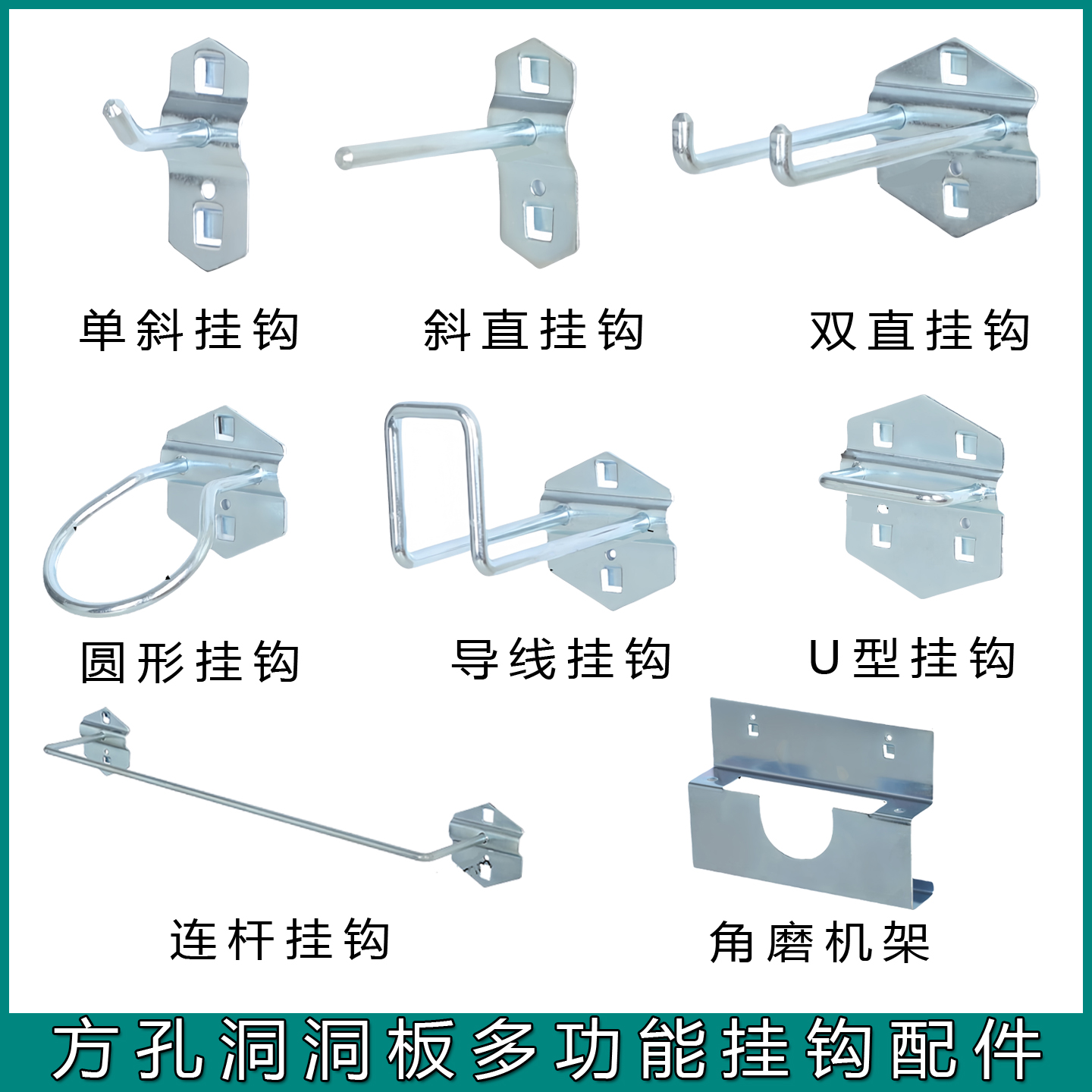 单斜挂钩

斜直挂钩

双直挂钩

圆形挂钩

导线挂钩

U型挂钩

连杆挂钩

角磨机架

方孔洞洞板多功能挂钩配件