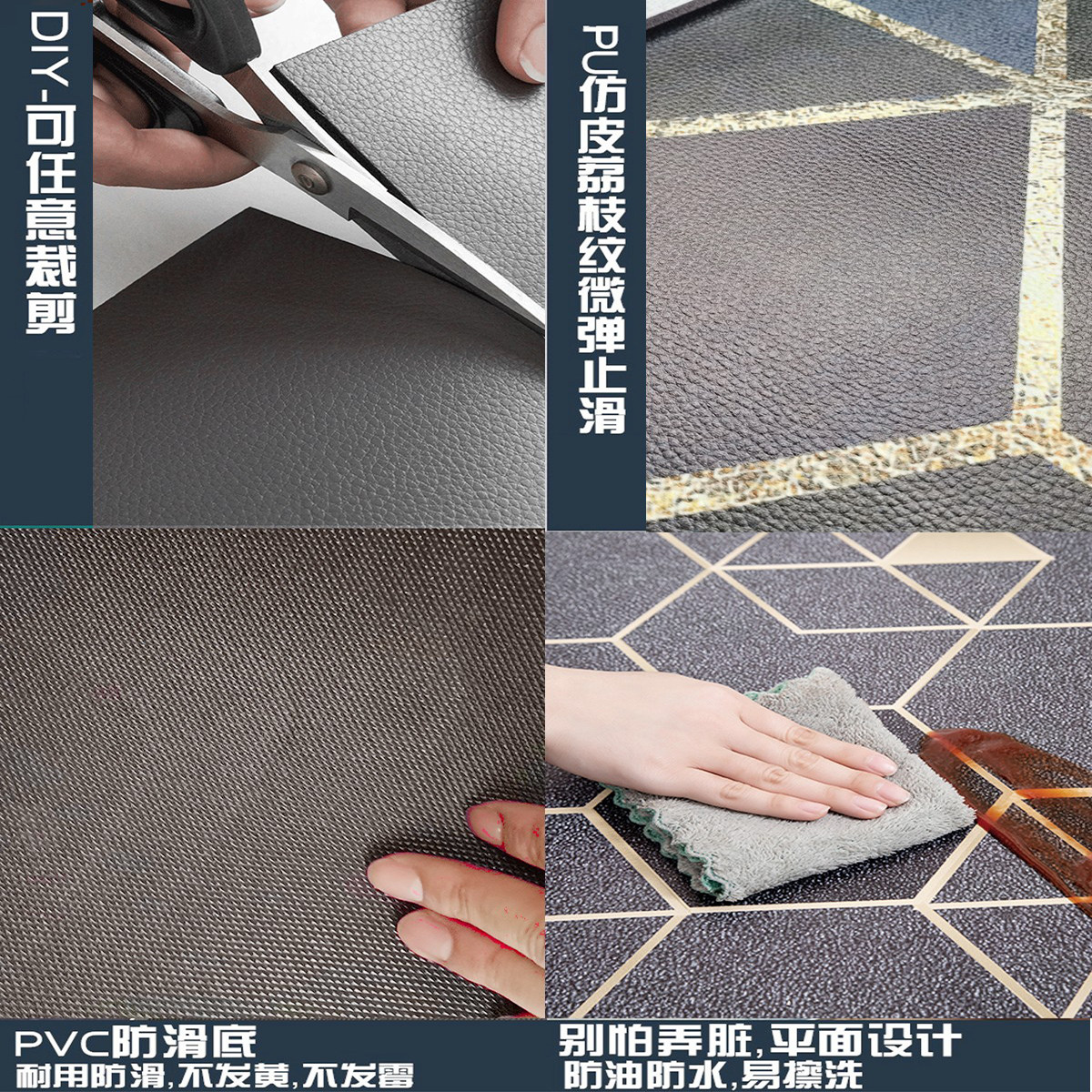 DIY-可任意裁剪

PU仿皮荔枝纹微弹止滑

PVC防滑底
耐用防滑,不发黄,不发霉

别怕弄脏,平面设计
防油防水,易擦洗