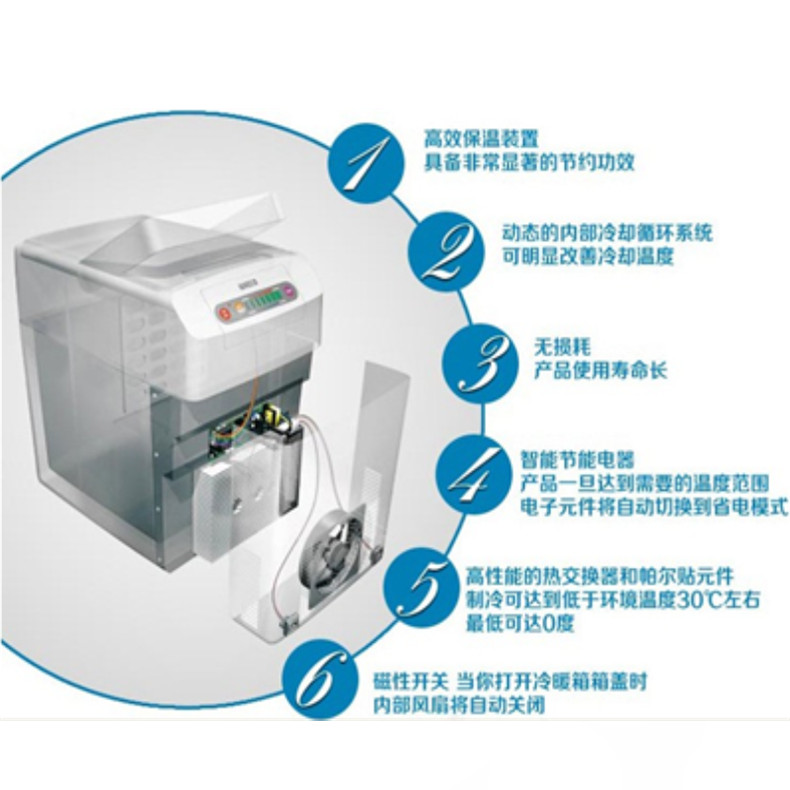 1
高效保温装置
具备非常显著的节约功效

2
动态的内部冷却循环系统
可明显改善冷却温度

3
无损耗
产品使用寿命长

4
智能节能电器
产品一旦达到需要的温度范围
电子元件将自动切换到省电模式

5
高性能的热交换器和帕尔贴元件
制冷可达到低于环境温度30℃左右
最低可达0度

6
磁性开关 当你打开冷暖箱箱盖时
内部风扇将自动关闭