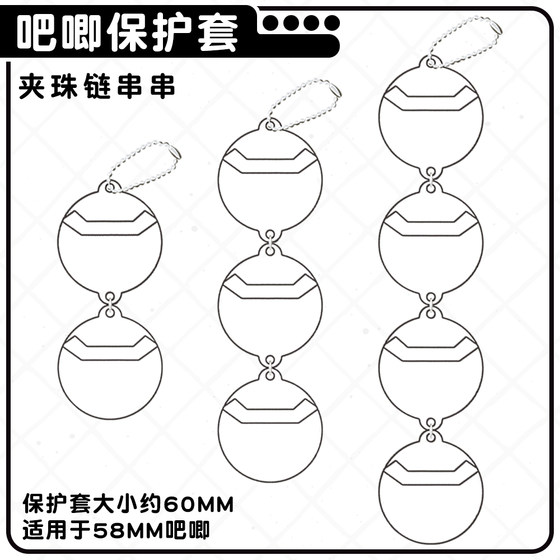 吧唧保护套

夹珠链串串

保护套大小约60MM
适用于58MM吧唧