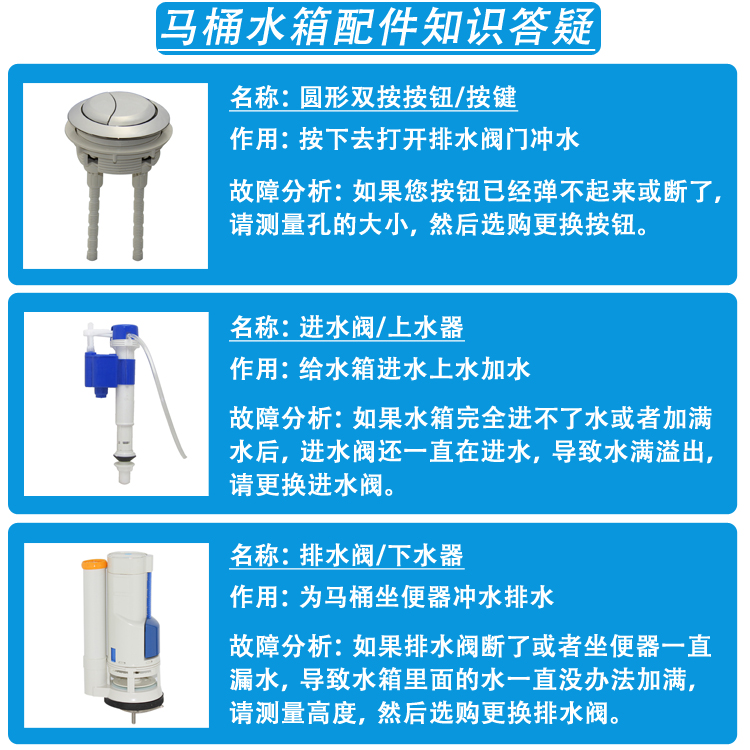 马桶水箱配件知识答疑

名称：圆形双按按钮/按键

作用：按下去打开排水阀门冲水

故障分析：如果您按钮已经弹不起来或断了，请测量孔的大小，然后选购更换按钮。

名称：进水阀/上水器

作用：给水箱进水上水加水

故障分析：如果水箱完全进不了水或者加满水后，进水阀还一直在进水，导致水满溢出，请更换进水阀。

名称：排水阀/下水器

作用：为马桶坐便器冲水排水

故障分析：如果排水阀断了或者坐便器一直漏水，导致水箱里面的水一直没办法加满，请测量高度，然后选购更换排水阀。