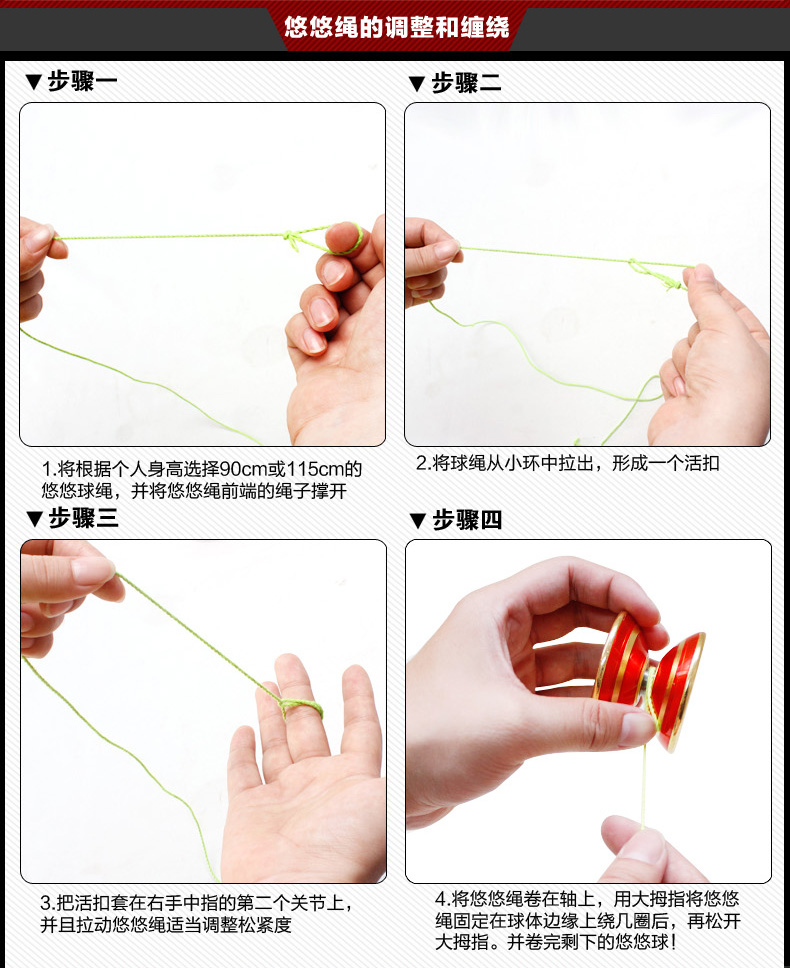 悠悠绳的调整和缠绕

▼步骤一

1.将根据个人身高选择90cm或115cm的悠悠球绳，并将悠悠绳前端的绳子撑开

▼步骤二

2.将球绳从小环中拉出，形成一个活扣

▼步骤三

3.把活扣套在右手中指的第二个关节上，并且拉动悠悠绳适当调整松紧度

▼步骤四

4.将悠悠绳卷在轴上，用大拇指将悠悠绳固定在球体边缘上绕几圈后，再松开大拇指。并卷完剩下的悠悠球！