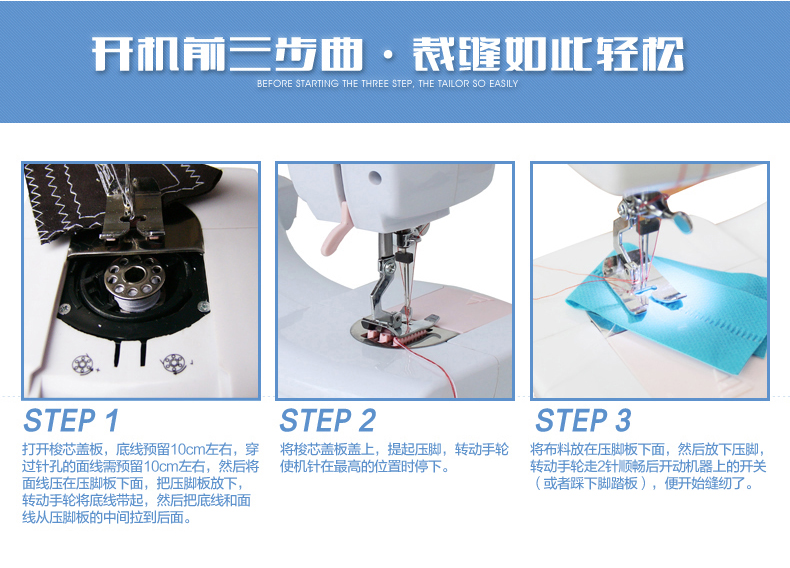 开机前三步曲 · 裁缝如此轻松

BEFORE STARTING THE THREE STEP, THE TAILOR SO EASILY

STEP 1

打开梭芯盖板，底线预留10cm左右，穿过针孔的面线需预留10cm左右，然后将面线压在压脚板下面，把压脚板放下，转动手轮将底线带起，然后把底线和面线从压脚板的中间拉到后面。

STEP 2

将梭芯盖板盖上，提起压脚，转动手轮使机针在最高的位置时停下。

STEP 3

将布料放在压脚板下面，然后放下压脚，转动手轮走2针顺畅后开动机器上的开关（或者踩下脚踏板），便开始缝纫了。