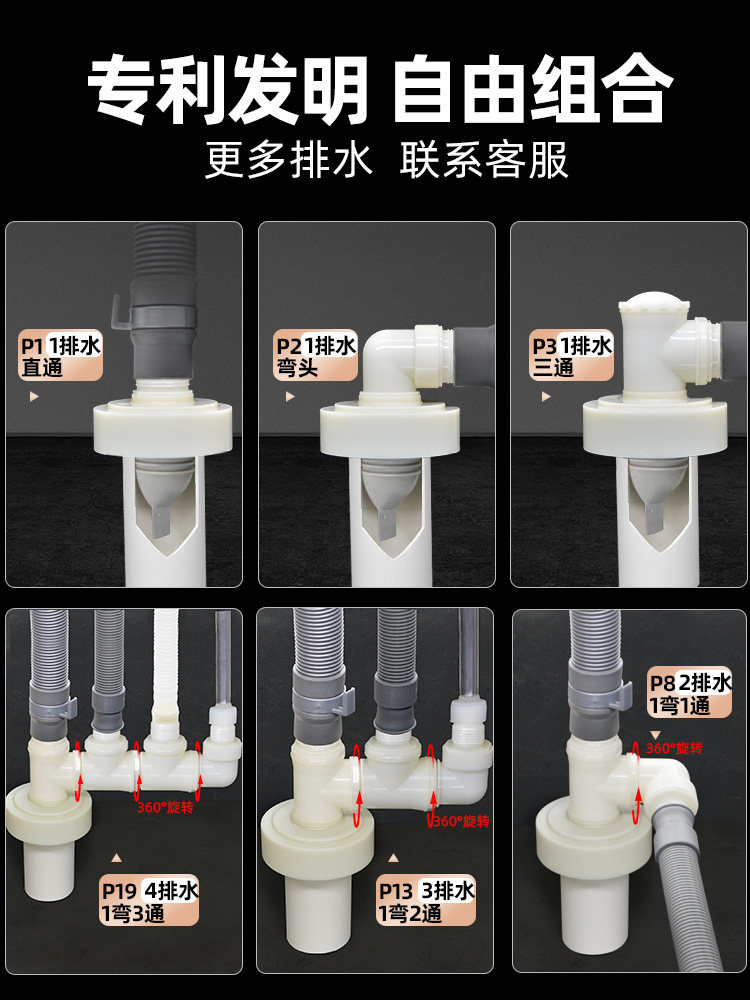 专利发明 自由组合
更多排水 联系客服

P1 1排水
直通

P2 1排水
弯头

P3 1排水
三通

360°旋转

P19 4排水
1弯3通

360°旋转

P13 3排水
1弯2通

P8 2排水
1弯1通

360°旋转