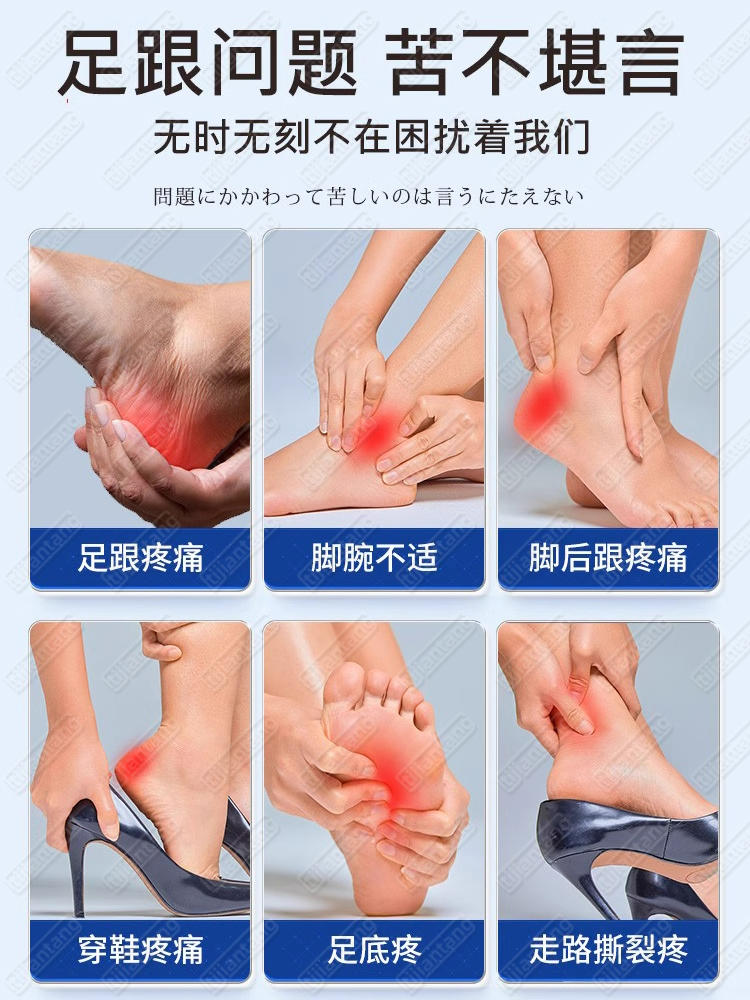 足跟问题 苦不堪言

无时无刻不在困扰着我们

問題にかかわって苦しいのは言うにたえない

足跟疼痛

脚腕不适

脚后跟疼痛

穿鞋疼痛

足底疼

走路撕裂疼