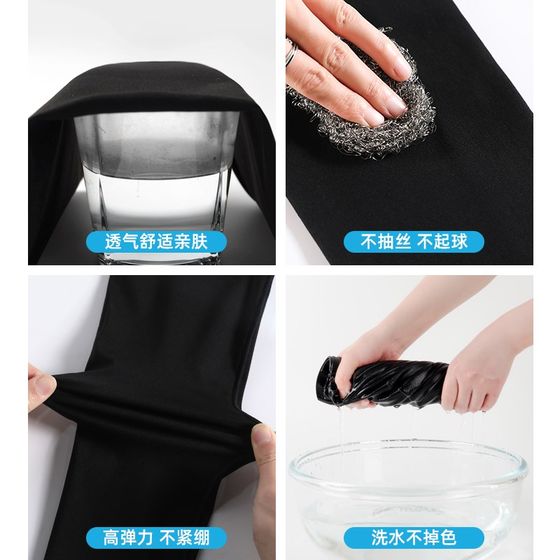 透气舒适亲肤

不抽丝 不起球

高弹力 不紧绷

洗水不掉色