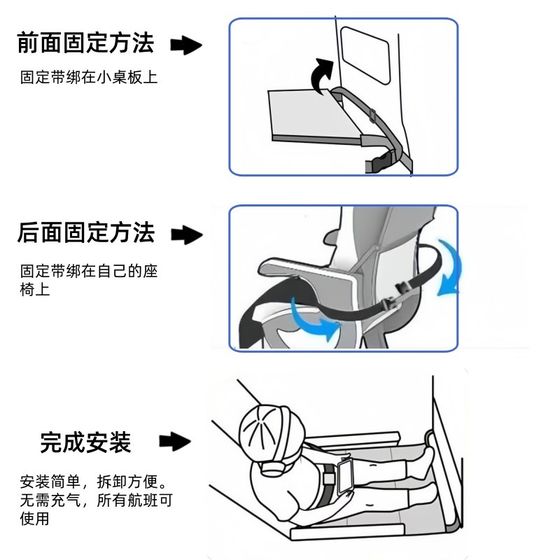 前面固定方法

固定带绑在小桌板上

后面固定方法

固定带绑在自己的座椅上

完成安装

安装简单，拆卸方便。无需充气，所有航班可使用