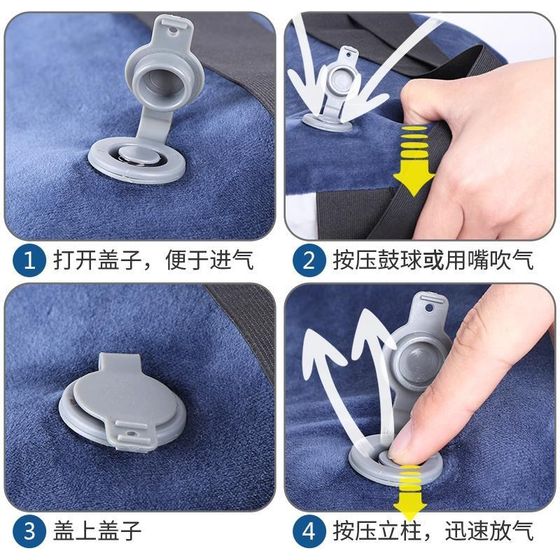 1 打开盖子，便于进气

2 按压鼓球或用嘴吹气

3 盖上盖子

4 按压立柱，迅速放气