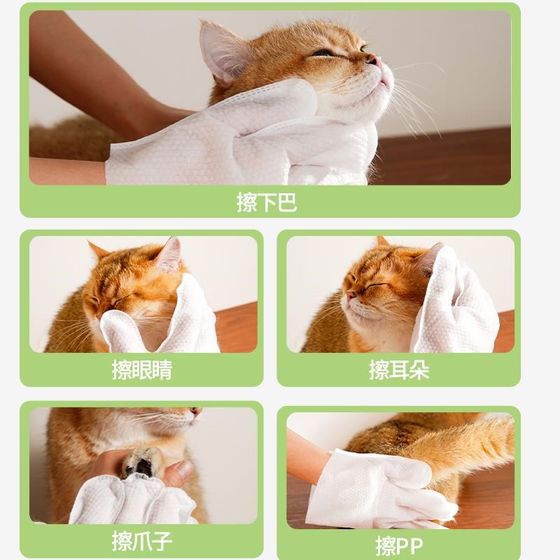 擦下巴

擦眼睛

擦耳朵

擦爪子

擦PP