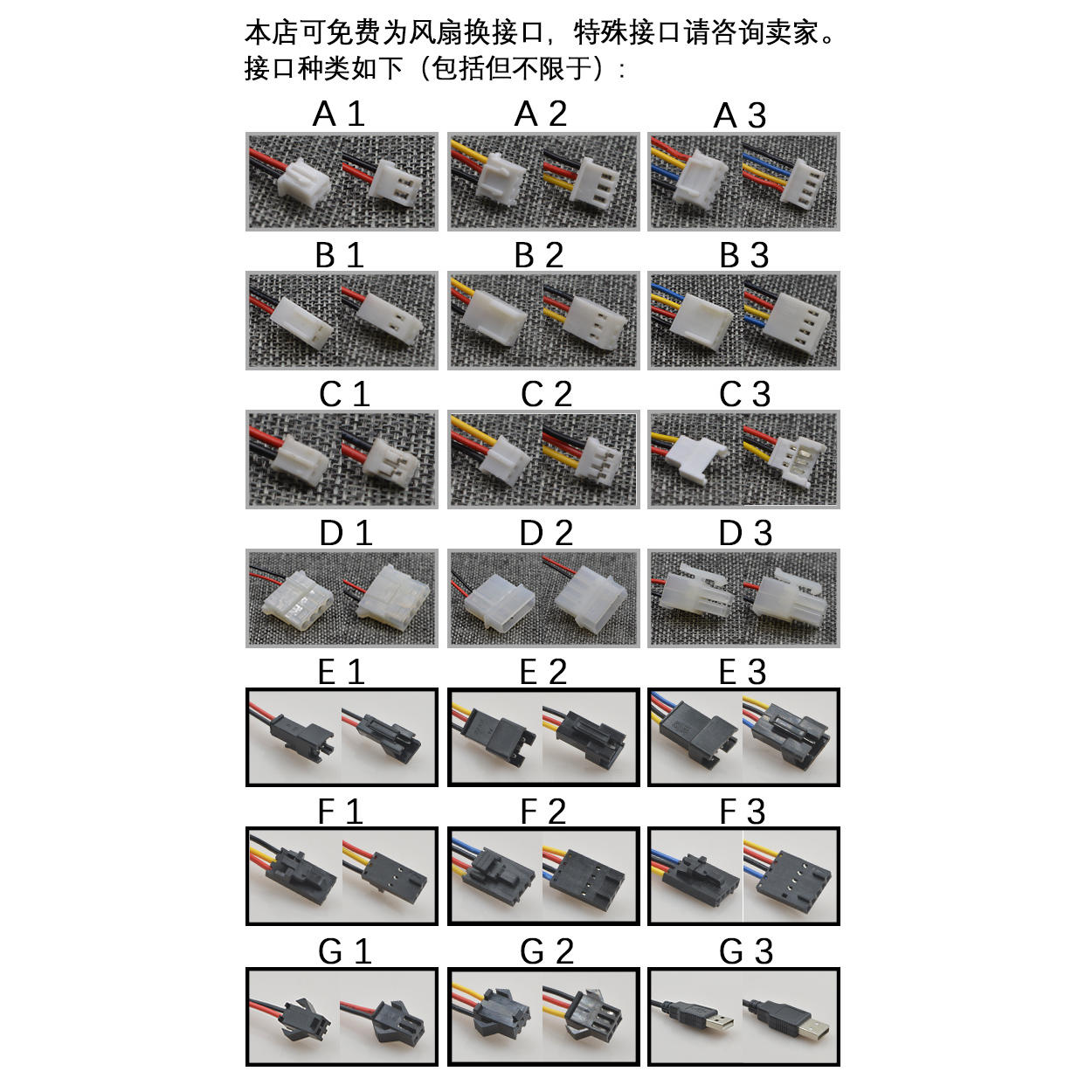 本店可免费为风扇换接口，特殊接口请咨询卖家。
接口种类如下（包括但不限于）:

A 1 A 2 A 3

B 1 B 2 B 3

C 1 C 2 C 3

D 1 D 2 D 3

E 1 E 2 E 3

F 1 F 2 F 3

G 1 G 2 G 3