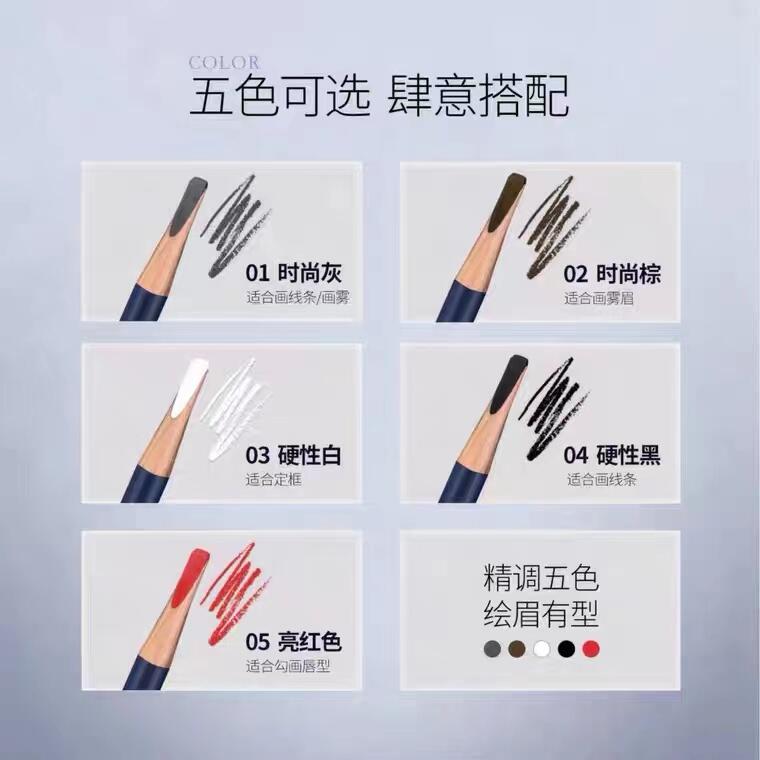 COLOR
五色可选 肆意搭配

01 时尚灰
适合画线条/画雾

02 时尚棕
适合画雾眉

03 硬性白
适合定框

04 硬性黑
适合画线条

05 亮红色
适合勾画唇型

精调五色
绘眉有型