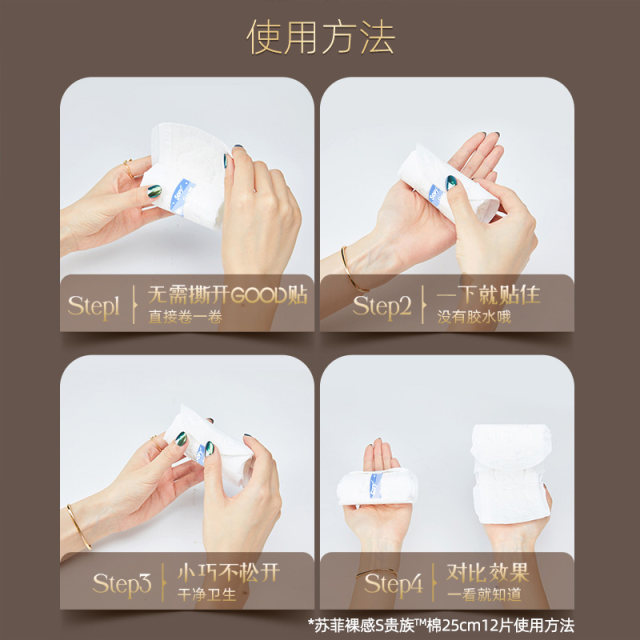 使用方法

Step1 无需撕开GOOD贴
直接卷一卷

Step2 一下就贴住
没有胶水哦

Step3 小巧不松开
干净卫生

Step4 对比效果
一看就知道

*苏菲裸感S贵族™棉25cm12片使用方法