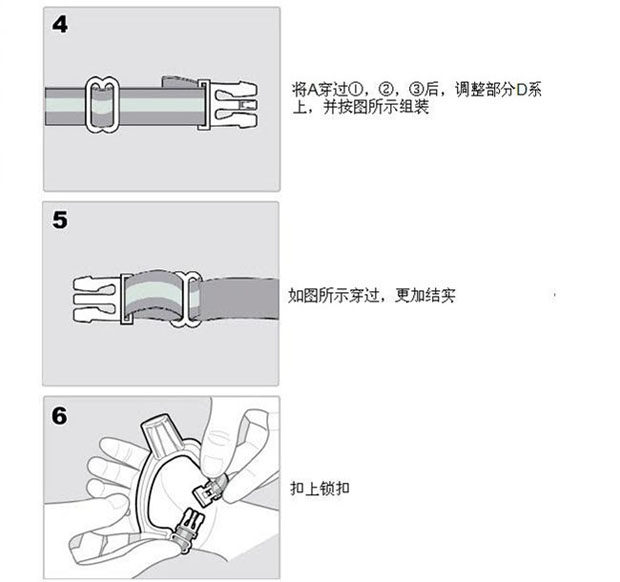 4

将A穿过①，②，③后，调整部分D系上，并按图所示组装

5

如图所示穿过，更加结实

6

扣上锁扣