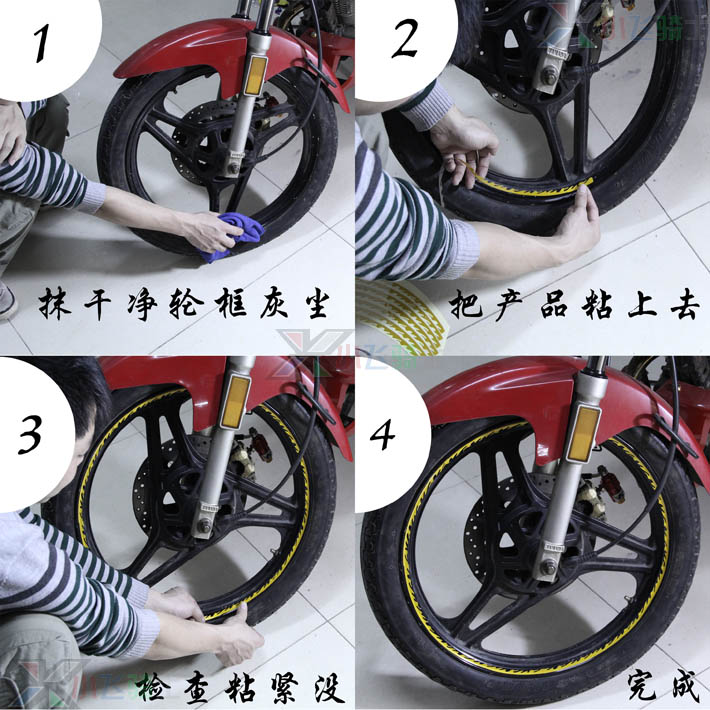 1

抹干净轮框灰尘

2

把产品粘上去

3

检查粘紧没

4

完成