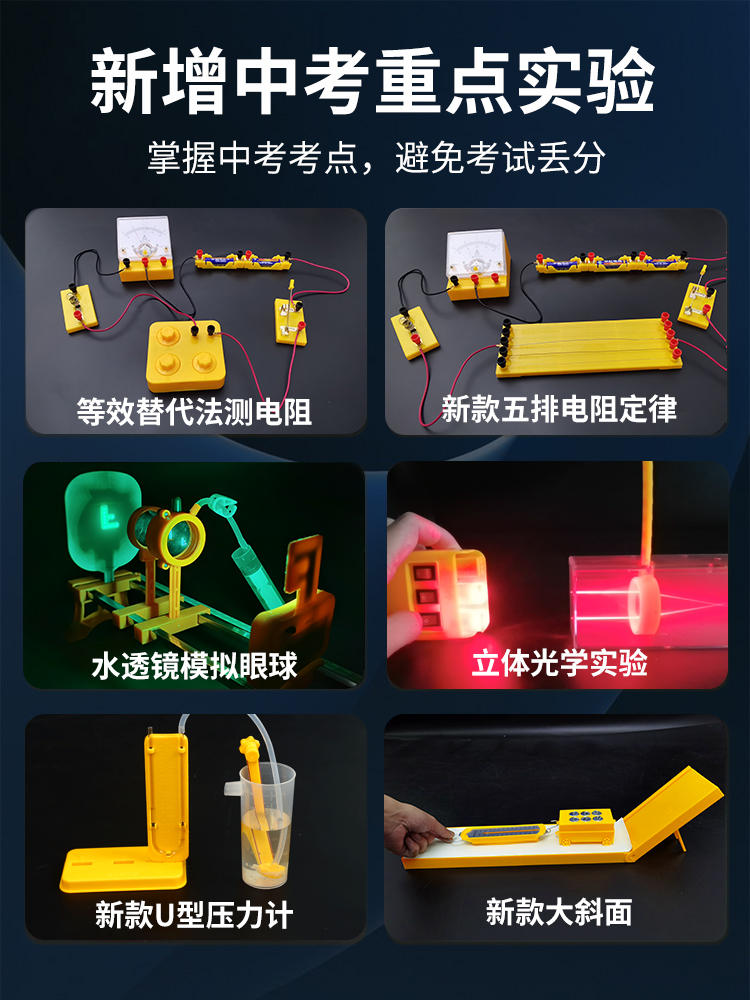 新增中考重点实验

掌握中考考点，避免考试丢分

等效替代法测电阻

新款五排电阻定律

水透镜模拟眼球

立体光学实验

新款U型压力计

新款大斜面