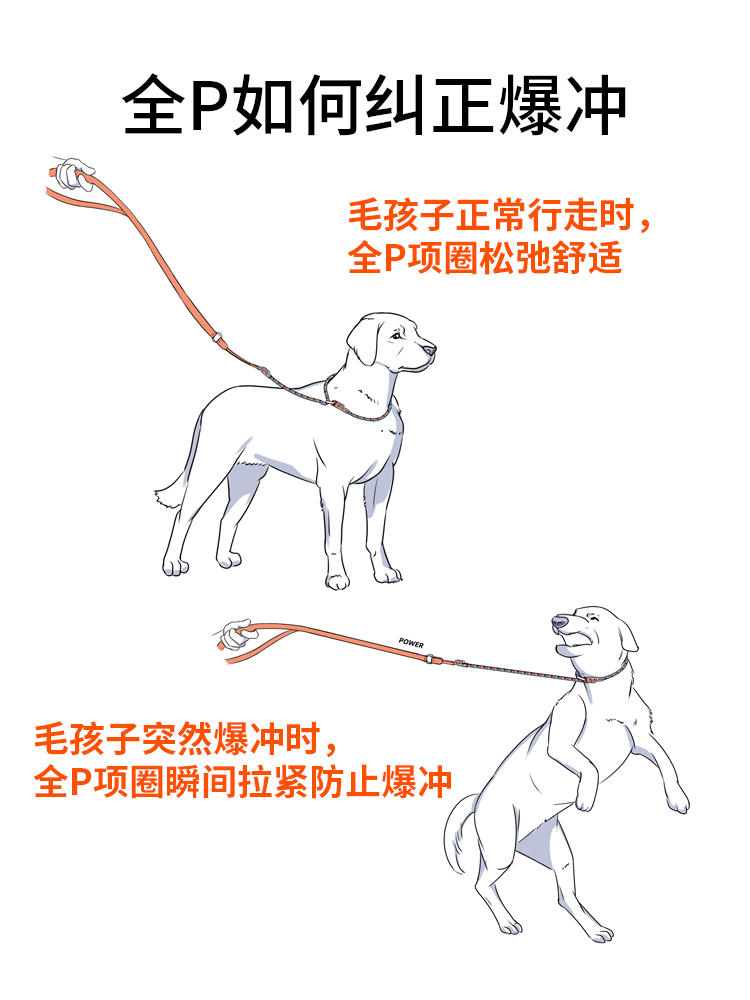 全P如何纠正爆冲

毛孩子正常行走时，
全P项圈松弛舒适

POWER

毛孩子突然爆冲时，
全P项圈瞬间拉紧防止爆冲