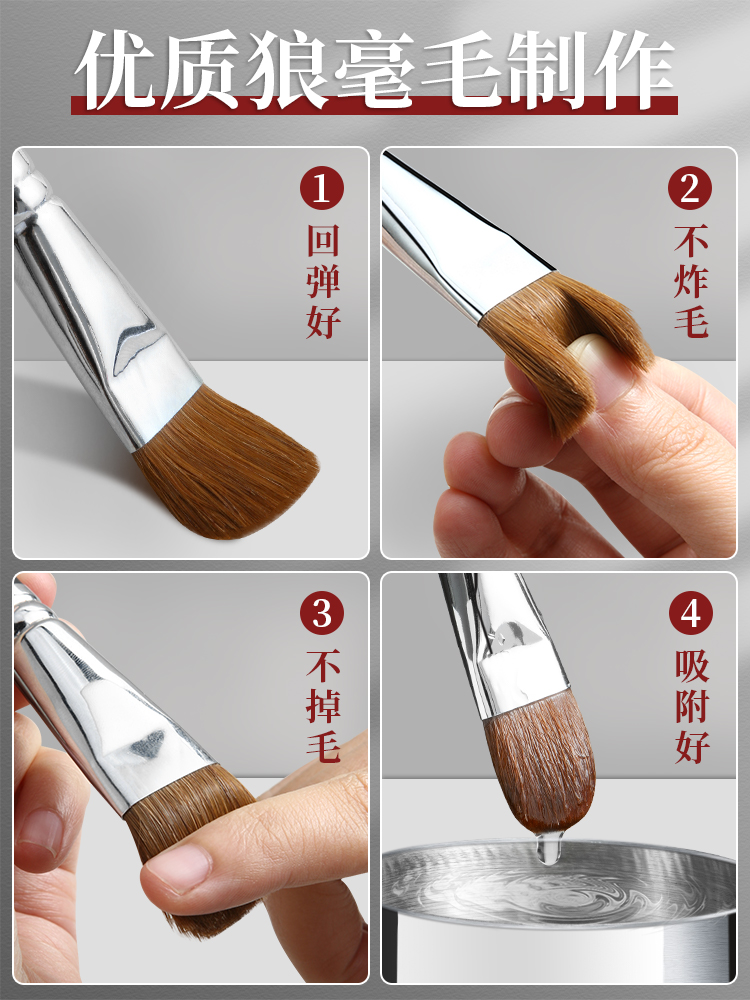 优质狼毫毛制作

1
回弹好

2
不炸毛

3
不掉毛

4
吸附好