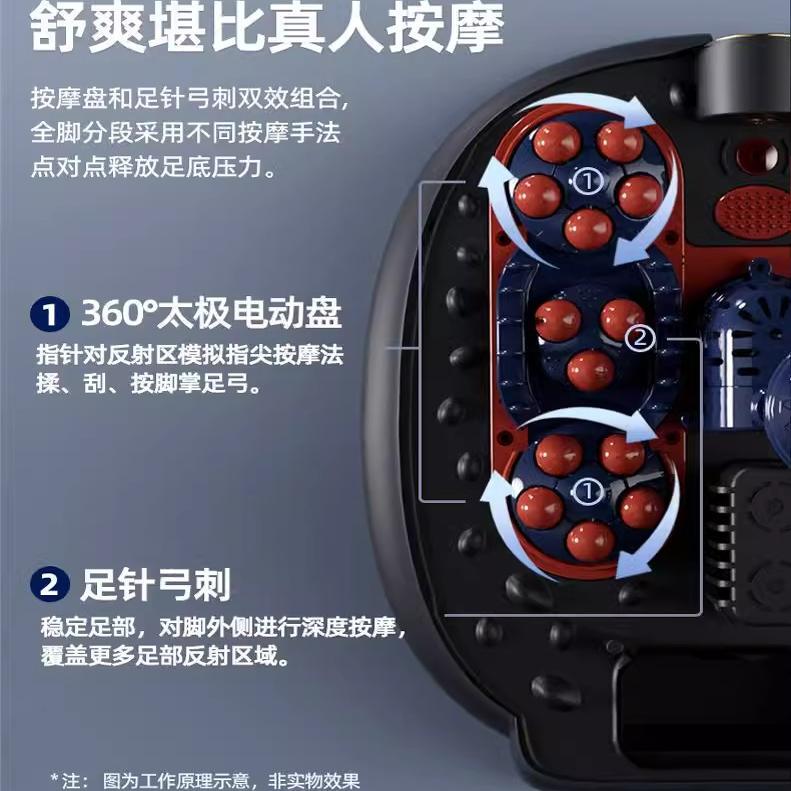 舒爽堪比真人按摩

按摩盘和足针弓刺双效组合，全脚分段采用不同按摩手法点对点释放足底压力。

1 360°太极电动盘
指针对反射区模拟指尖按摩法揉、刮、按脚掌足弓。

2 足针弓刺
稳定足部，对脚外侧进行深度按摩，覆盖更多足部反射区域。

①
②
①

*注：图为工作原理示意，非实物效果