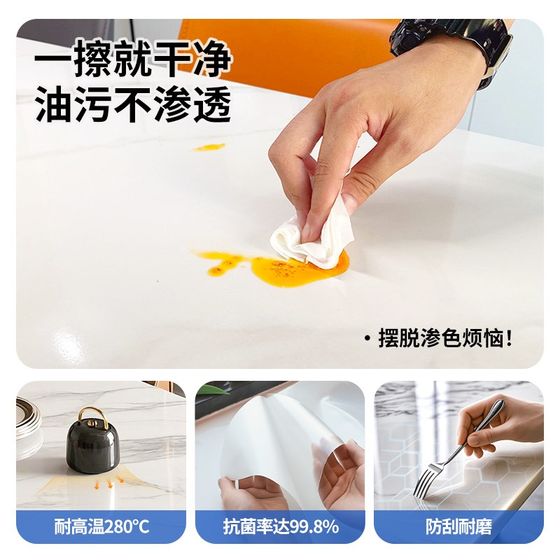 一擦就干净
油污不渗透

• 摆脱渗色烦恼！

耐高温280°C

抗菌率达99.8%

防刮耐磨