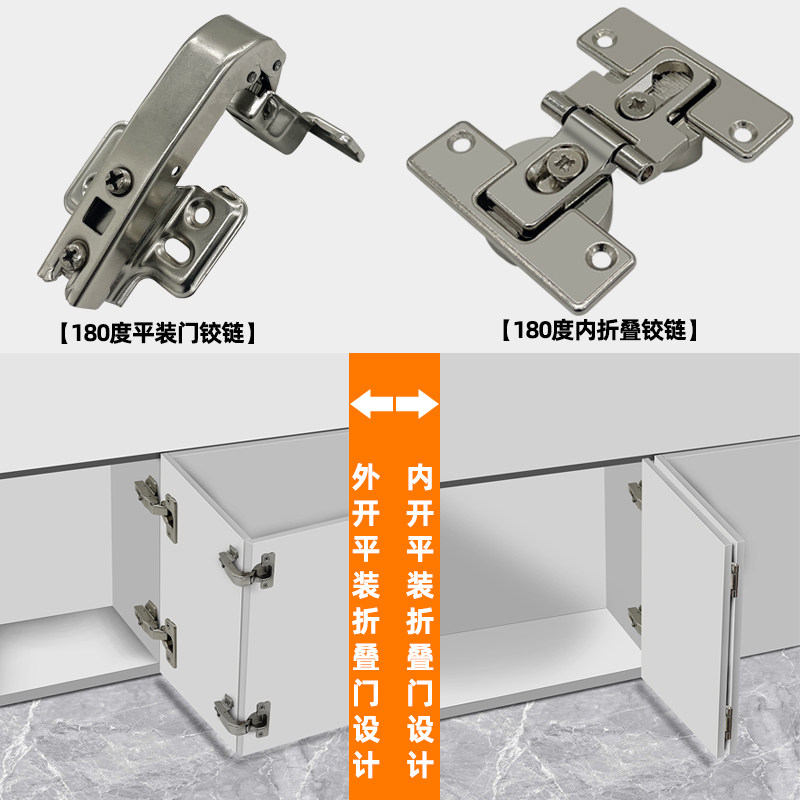 【180度平装门铰链】

【180度内折叠铰链】

外开平装折叠门设计

内开平装折叠门设计