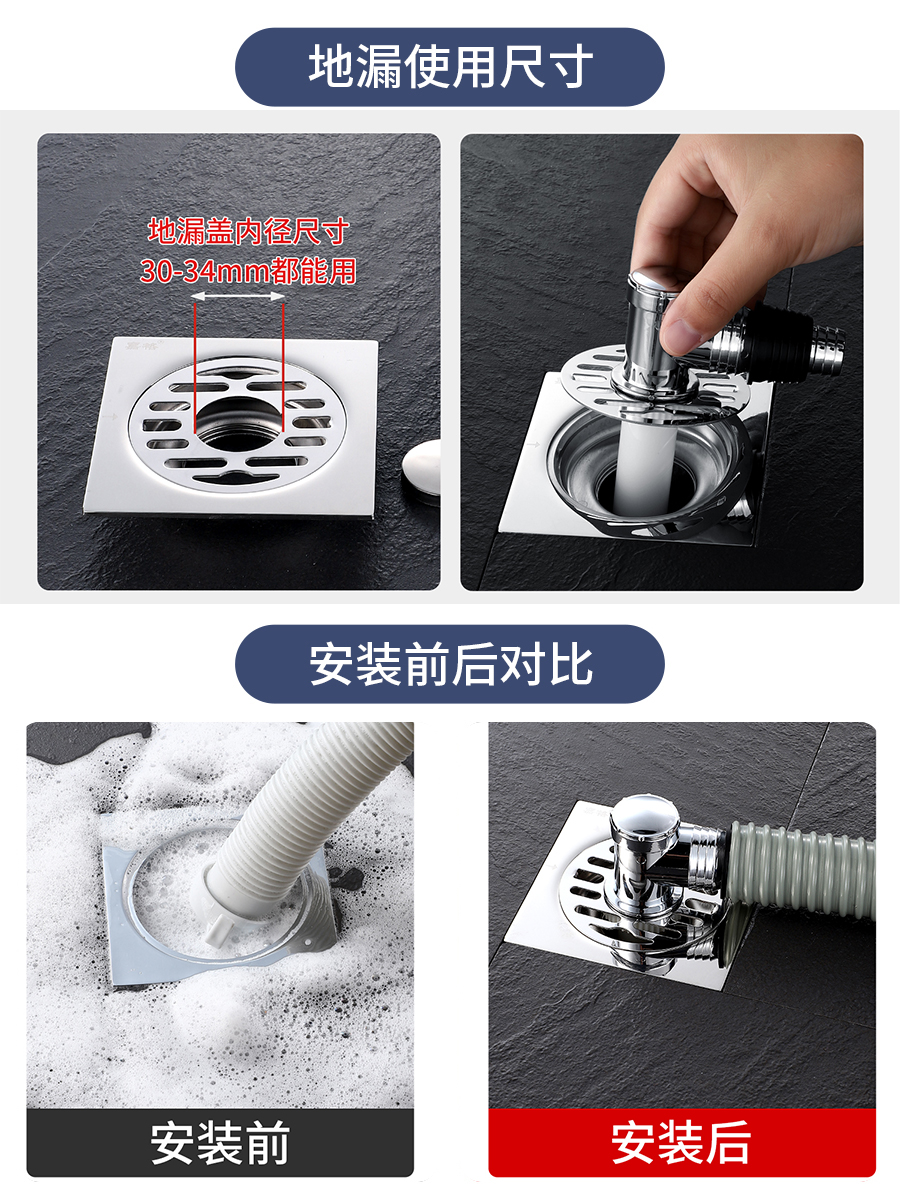 地漏使用尺寸

地漏盖内径尺寸
30-34mm都能用

安装前后对比

安装前

安装后