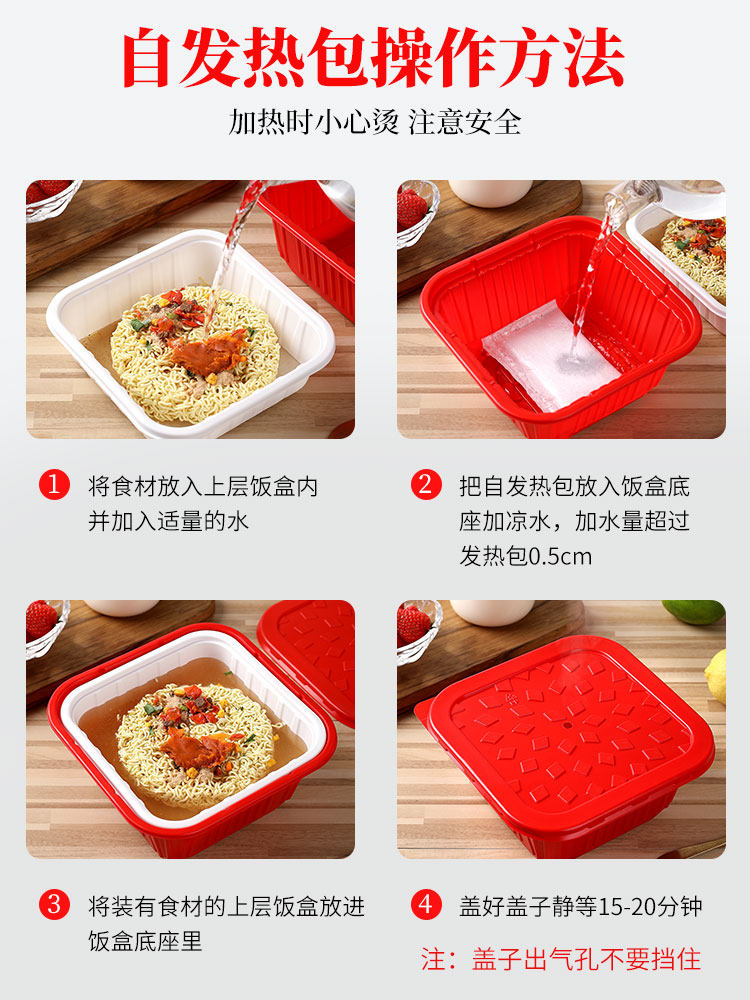 自发热包操作方法

加热时小心烫 注意安全

1 将食材放入上层饭盒内并加入适量的水

2 把自发热包放入饭盒底座加凉水，加水量超过发热包0.5cm

3 将装有食材的上层饭盒放进饭盒底座里

4 盖好盖子静等15-20分钟

注：盖子出气孔不要挡住