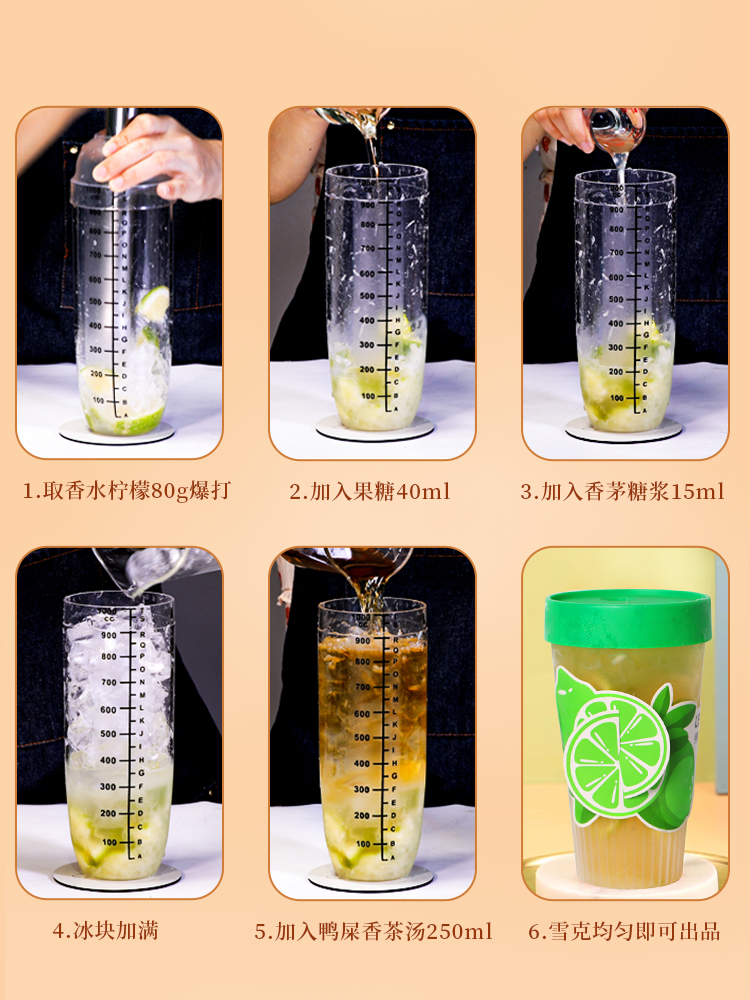 1.取香水柠檬80g爆打

2.加入果糖40ml

3.加入香茅糖浆15ml

4.冰块加满

5.加入鸭屎香茶汤250ml

6.雪克均匀即可出品