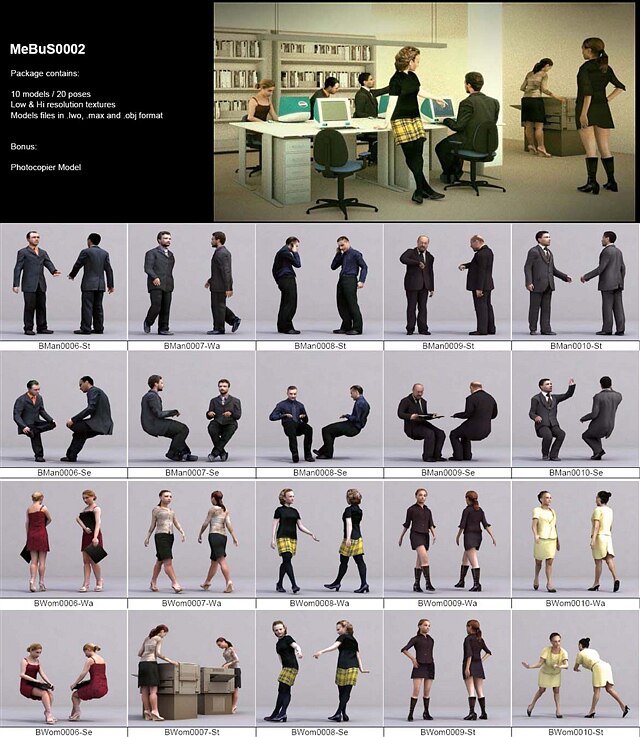 MeBuS0002

Package contains:

10 models / 20 poses
Low & Hi resolution textures
Models files in .lwo, .max and .obj format

Bonus:

Photocopier Model

BMan0006-St
BMan0007-Wa
BMan0008-St
BMan0009-St
BMan0010-St

BMan0006-Se
BMan0007-Se
BMan0008-Se
BMan0009-Se
BMan0010-Se

BWom0006-Wa
BWom0007-Wa
BWom0008-Wa
BWom0009-Wa
BWom0010-Wa

BWom0006-Se
BWom0007-St
BWom0008-St
BWom0009-St
BWom0010-St