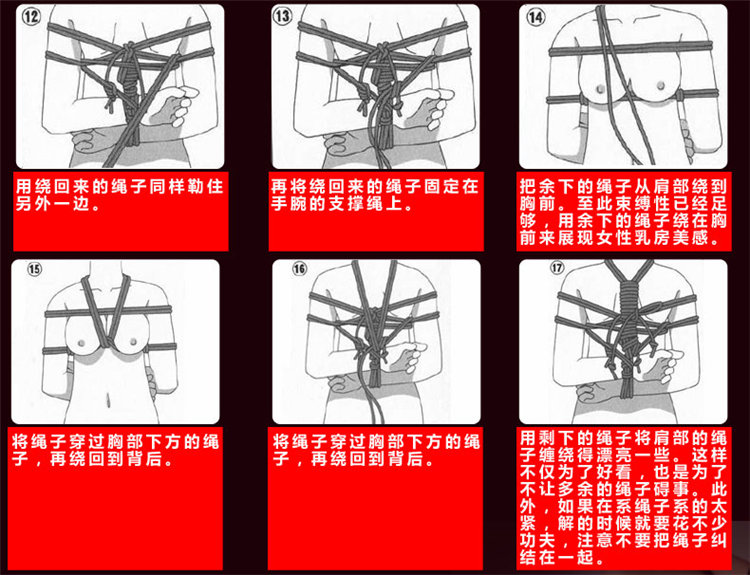 ⑫

用绕回来的绳子同样勒住另外一边。

⑬

再将绕回来的绳子固定在手腕的支撑绳上。

⑭

把余下的绳子从肩部绕到胸前。至此束缚性已经足够，用余下的绳子绕在胸前来展现女性乳房美感。

⑮

将绳子穿过胸部下方的绳子，再绕回到背后。

⑯

将绳子穿过胸部下方的绳子，再绕回到背后。

⑰

用剩下的绳子将肩部的绳子缠绕得漂亮一些。这样不仅为了好看，也是为了不让多余的绳子碍事。此外，如果在系绳子系的太紧，解的时候就要花不少功夫，注意不要把绳子纠结在一起。