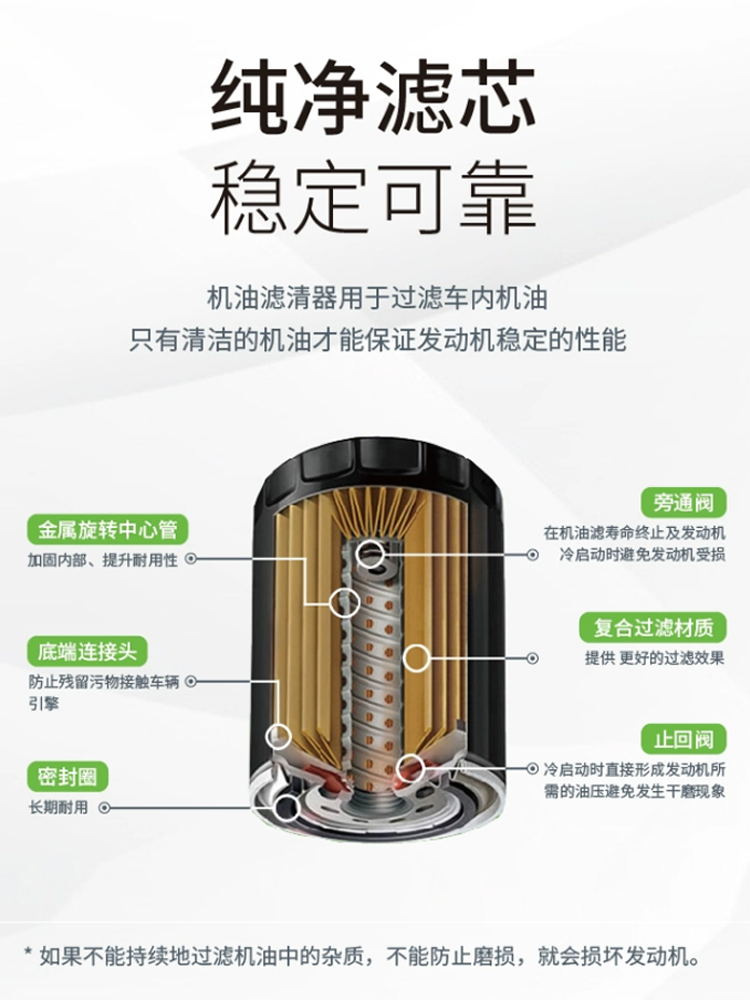 纯净滤芯
稳定可靠

机油滤清器用于过滤车内机油
只有清洁的机油才能保证发动机稳定的性能

金属旋转中心管
加固内部、提升耐用性

底端连接头
防止残留污物接触车辆引擎

密封圈
长期耐用

旁通阀
在机油滤寿命终止及发动机冷启动时避免发动机受损

复合过滤材质
提供 更好的过滤效果

止回阀
冷启动时直接形成发动机所需的油压避免发生干磨现象

* 如果不能持续地过滤机油中的杂质，不能防止磨损，就会损坏发动机。