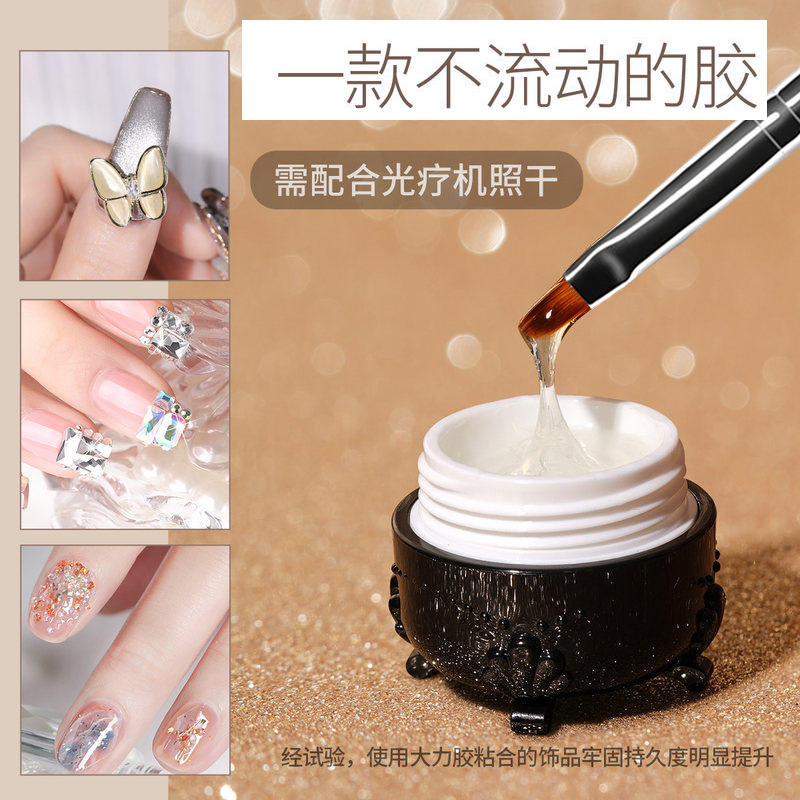 一款不流动的胶

需配合光疗机照干

经试验，使用大力胶粘合的饰品牢固持久度明显提升