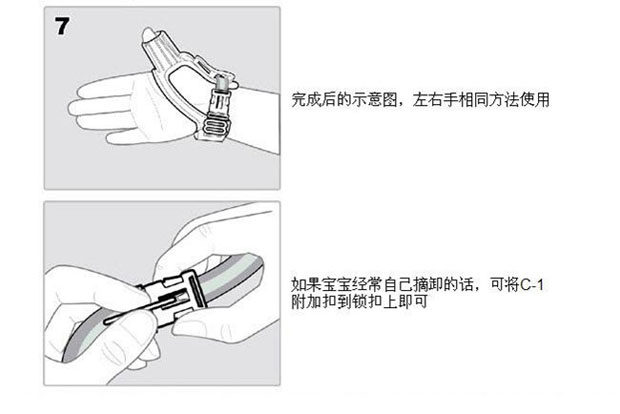 7

完成后的示意图，左右手相同方法使用

如果宝宝经常自己摘卸的话，可将C-1附加扣到锁扣上即可