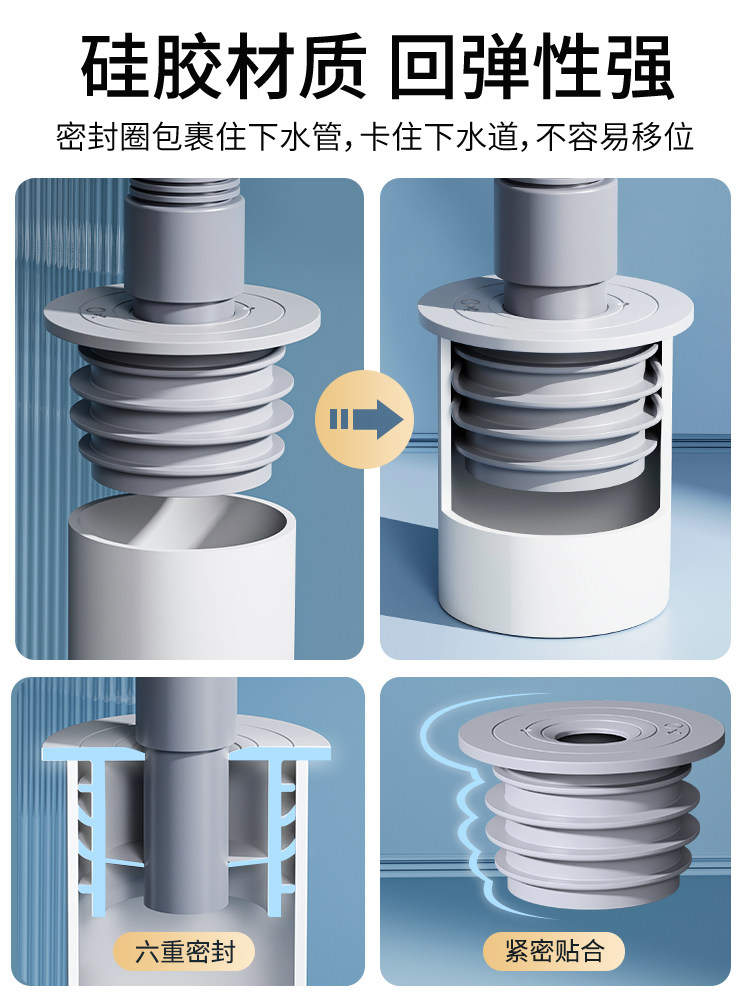 硅胶材质 回弹性强

密封圈包裹住下水管，卡住下水道，不容易移位

六重密封

紧密贴合