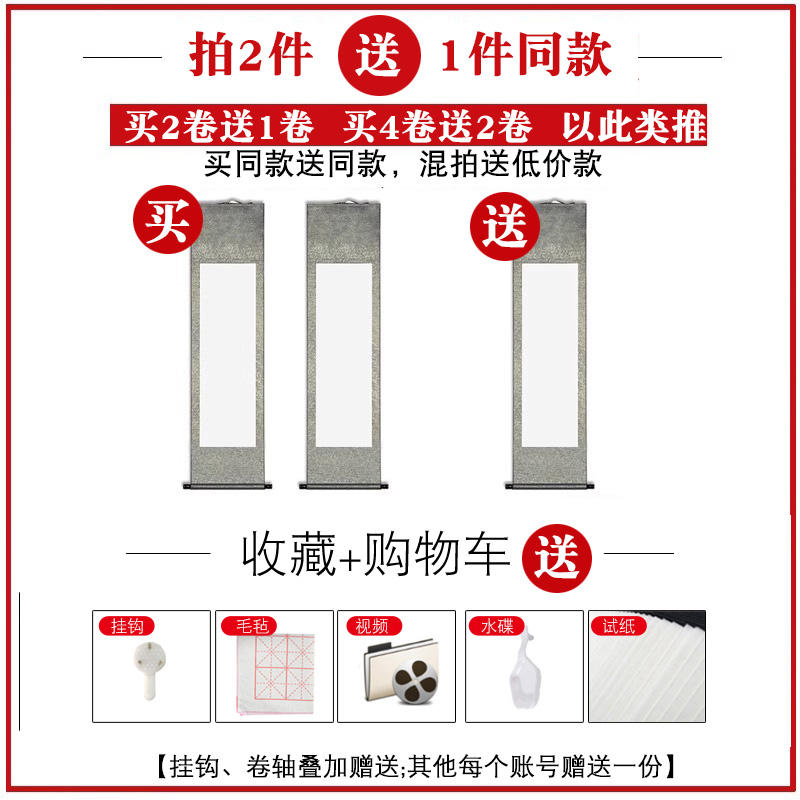 拍2件 送 1件同款

买2卷送1卷 买4卷送2卷 以此类推

买同款送同款，混拍送低价款

买

送

收藏+购物车 送

挂钩

毛毡

视频

水碟

试纸

【挂钩、卷轴叠加赠送;其他每个账号赠送一份】