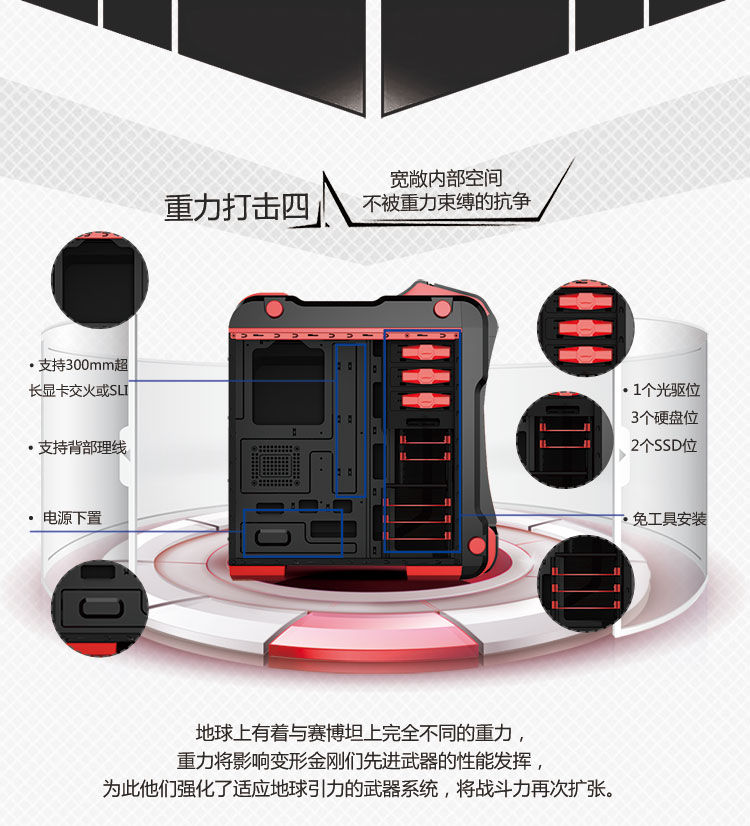 重力打击四

宽敞内部空间
不被重力束缚的抗争

• 支持300mm超长显卡交火或SLI

• 支持背部理线

• 电源下置

• 1个光驱位
3个硬盘位
2个SSD位

• 免工具安装

地球上有着与赛博坦上完全不同的重力，
重力将影响变形金刚们先进武器的性能发挥，
为此他们强化了适应地球引力的武器系统，将战斗力再次扩张。