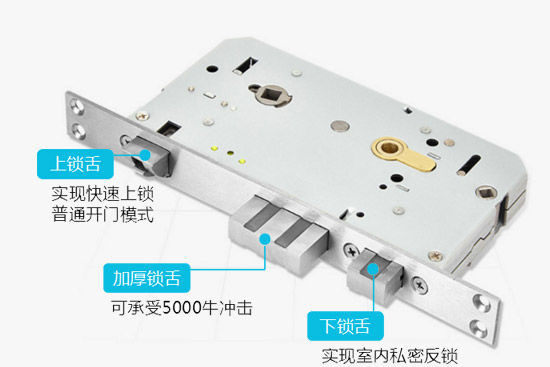 上锁舌
实现快速上锁
普通开门模式

加厚锁舌
可承受5000牛冲击

下锁舌
实现室内私密反锁