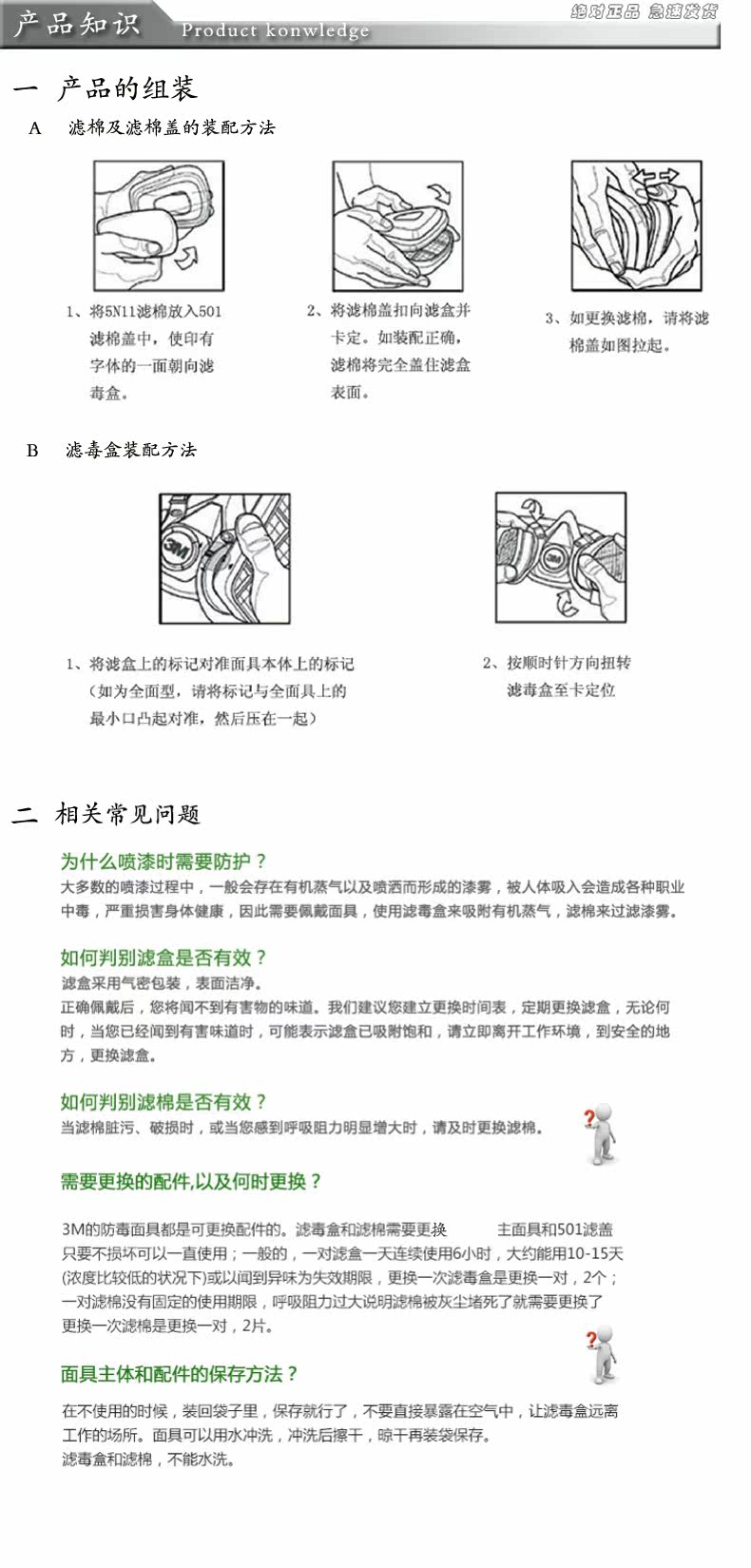 产品知识 Product konwledge

绝对正品 急速发货

一 产品的组装

A 滤棉及滤棉盖的装配方法

1、将5N11滤棉放入501滤棉盖中，使印有字体的一面朝向滤毒盒。

2、将滤棉盖扣向滤盒并卡定。如装配正确，滤棉将完全盖住滤盒表面。

3、如更换滤棉，请将滤棉盖如图拉起。

B 滤毒盒装配方法

3M

1、将滤盒上的标记对准面具本体上的标记（如为全面型，请将标记与全面具上的最小口凸起对准，然后压在一起）

3M

2、按顺时针方向扭转滤毒盒至卡定位

二 相关常见问题

为什么喷漆时需要防护？
大多数的喷漆过程中，一般会存在有机蒸气以及喷洒而形成的漆雾，被人体吸入会造成各种职业中毒，严重损害身体健康，因此需要佩戴面具，使用滤毒盒来吸附有机蒸气，滤棉来过滤漆雾。

如何判别滤盒是否有效？
滤盒采用气密包装，表面洁净。
正确佩戴后，您将闻不到有害物的味道。我们建议您建立更换时间表，定期更换滤盒，无论何时，当您已经闻到有害味道时，可能表示滤盒已吸附饱和，请立即离开工作环境，到安全的地方，更换滤盒。

如何判别滤棉是否有效？
当滤棉脏污、破损时，或当您感到呼吸阻力明显增大时，请及时更换滤棉。

需要更换的配件,以及何时更换？

3M的防毒面具都是可更换配件的。滤毒盒和滤棉需要更换 主面具和501滤盖只要不损坏可以一直使用；一般的，一对滤盒一天连续使用6小时，大约能用10-15天(浓度比较低的状况下)或以闻到异味为失效期限，更换一次滤毒盒是更换一对，2个；一对滤棉没有固定的使用期限，呼吸阻力过大说明滤棉被灰尘堵死了就需要更换了更换一次滤棉是更换一对，2片。

面具主体和配件的保存方法？

在不使用的时候，装回袋子里，保存就行了，不要直接暴露在空气中，让滤毒盒远离工作的场所。面具可以用水冲洗，冲洗后擦干，晾干再装袋保存。
滤毒盒和滤棉，不能水洗。