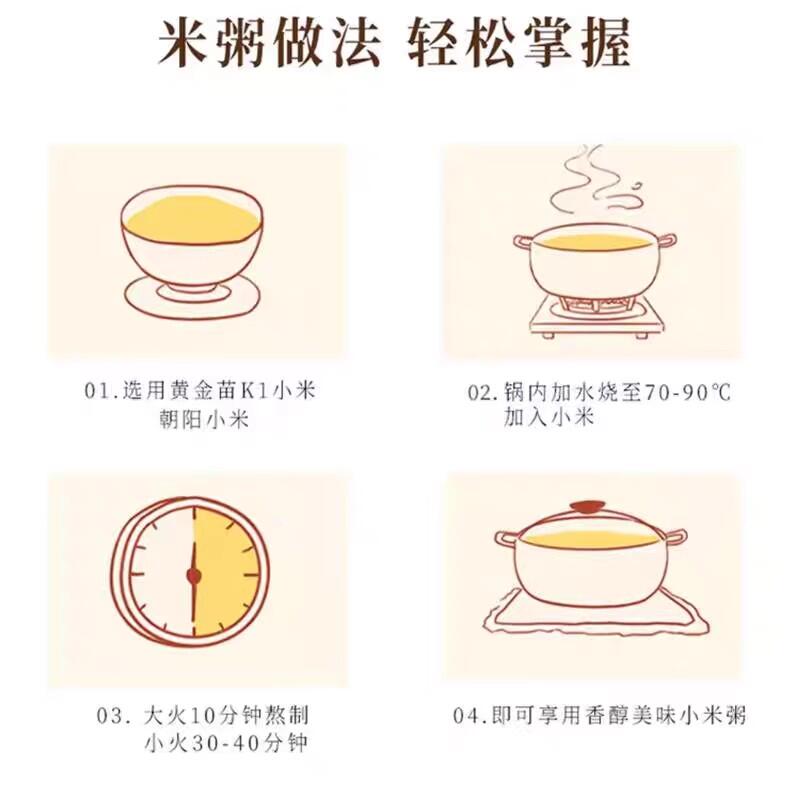 米粥做法 轻松掌握

01.选用黄金苗K1小米
朝阳小米

02.锅内加水烧至70-90℃
加入小米

03. 大火10分钟熬制
小火30-40分钟

04.即可享用香醇美味小米粥