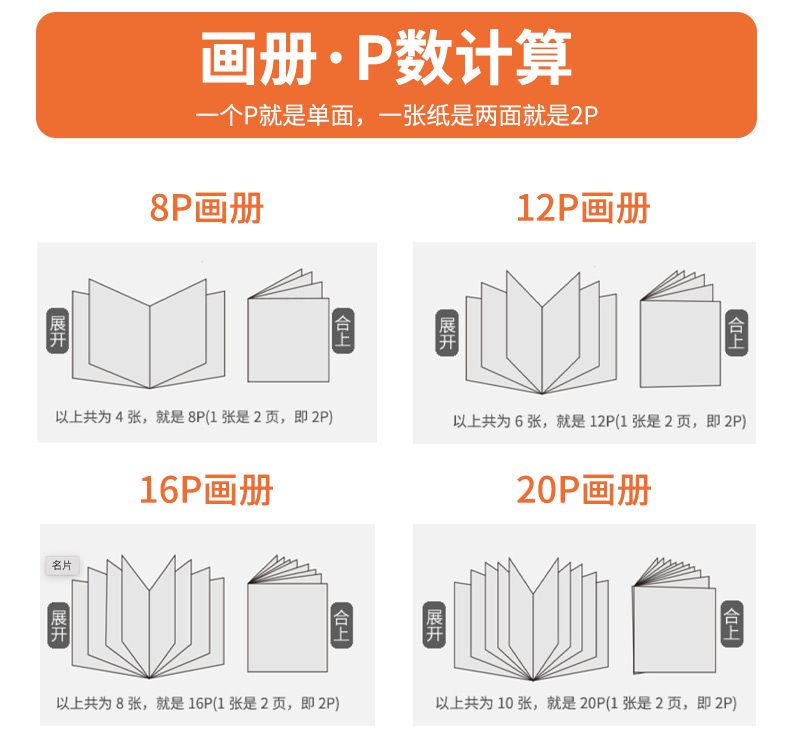 画册·P数计算
一个P就是单面，一张纸是两面就是2P

8P画册

展开

合上

以上共为 4 张，就是 8P(1 张是 2 页，即 2P)

12P画册

展开

合上

以上共为 6 张，就是 12P(1 张是 2 页，即 2P)

16P画册

名片

展开

合上

以上共为 8 张，就是 16P(1 张是 2 页，即 2P)

20P画册

展开

合上

以上共为 10 张，就是 20P(1 张是 2 页，即 2P)