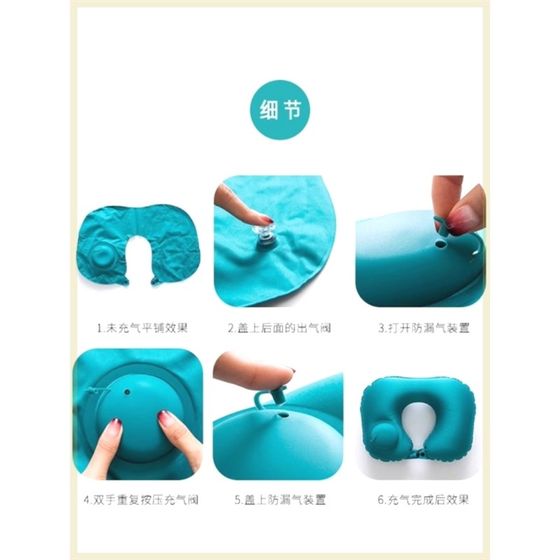 细节

1.未充气平铺效果

2.盖上后面的出气阀

3.打开防漏气装置

4.双手重复按压充气阀

5.盖上防漏气装置

6.充气完成后效果