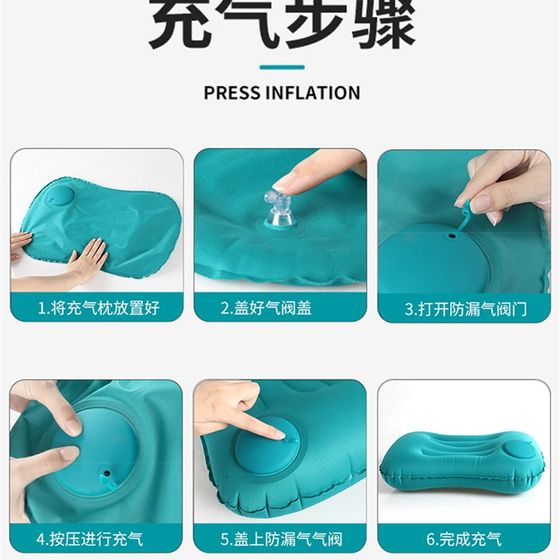 充气步骤

PRESS INFLATION

1.将充气枕放置好

2.盖好气阀盖

3.打开防漏气阀门

4.按压进行充气

5.盖上防漏气气阀

6.完成充气