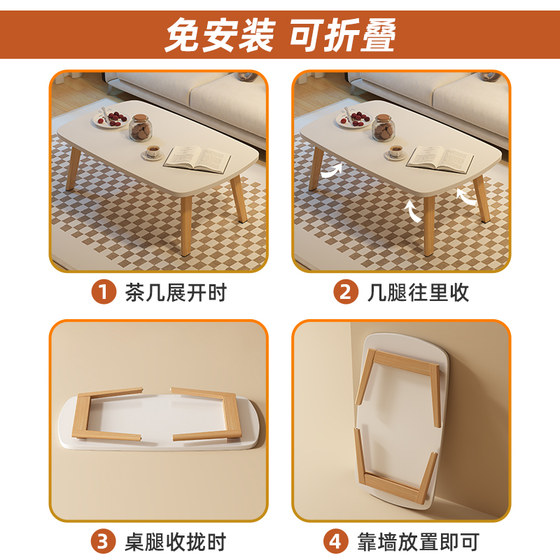 免安装 可折叠

1 茶几展开时

2 几腿往里收

3 桌腿收拢时

4 靠墙放置即可